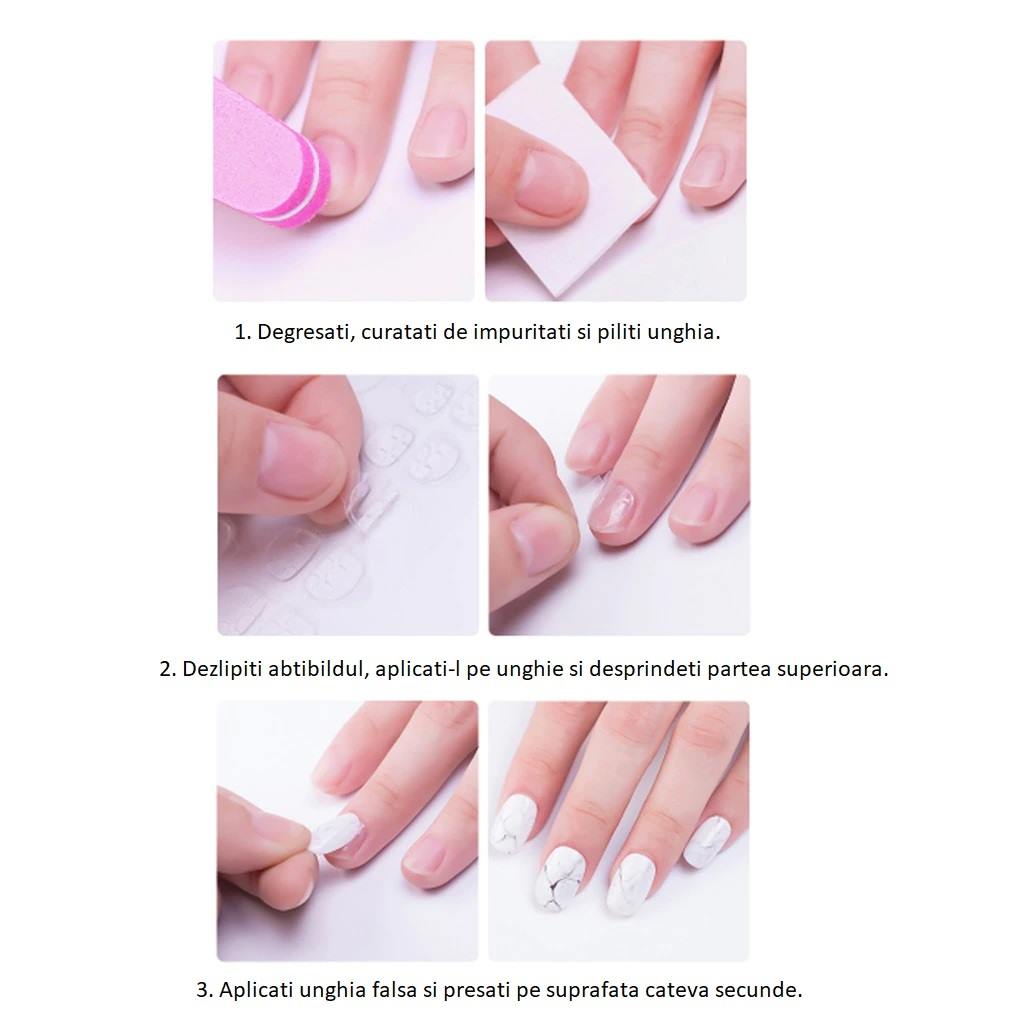 1. Degresati, curatati de impuritati si piliti unghia.

2. Dezlipiti abtibildul, aplicati-l pe unghie si desprindeti partea superioara.

3. Aplicati unghia falsa si presati pe suprafata cateva secunde.