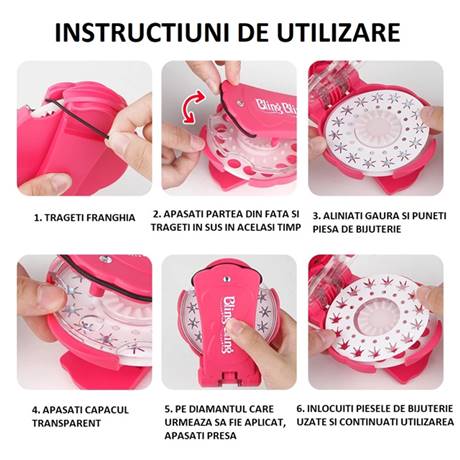 INSTRUCTIUNI DE UTILIZARE

Bling Bli

1. TRAGETI FRANGHIA

2. APASATI PARTEA DIN FATA SI TRAGETI IN SUS IN ACELASI TIMP

3. ALINIATI GAURA SI PUNETI PIESA DE BIJUTERIE

Bling Bling

4. APASATI CAPACUL TRANSPARENT

5. PE DIAMANTUL CARE URMEAZA SA FIE APLICAT, APASATI PRESA

6. INLOCUITI PIESELE DE BIJUTERIE UZATE SI CONTINUATI UTILIZAREA