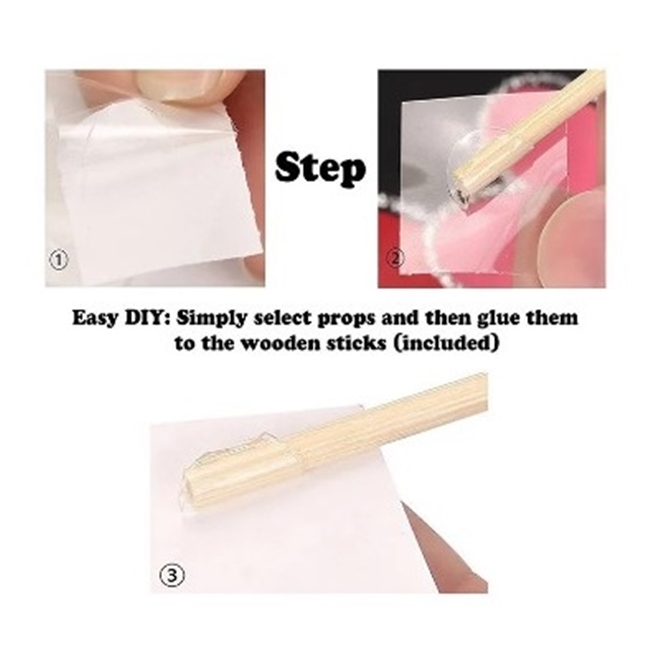 ①

Step

②

Easy DIY: Simply select props and then glue them to the wooden sticks (included)

③