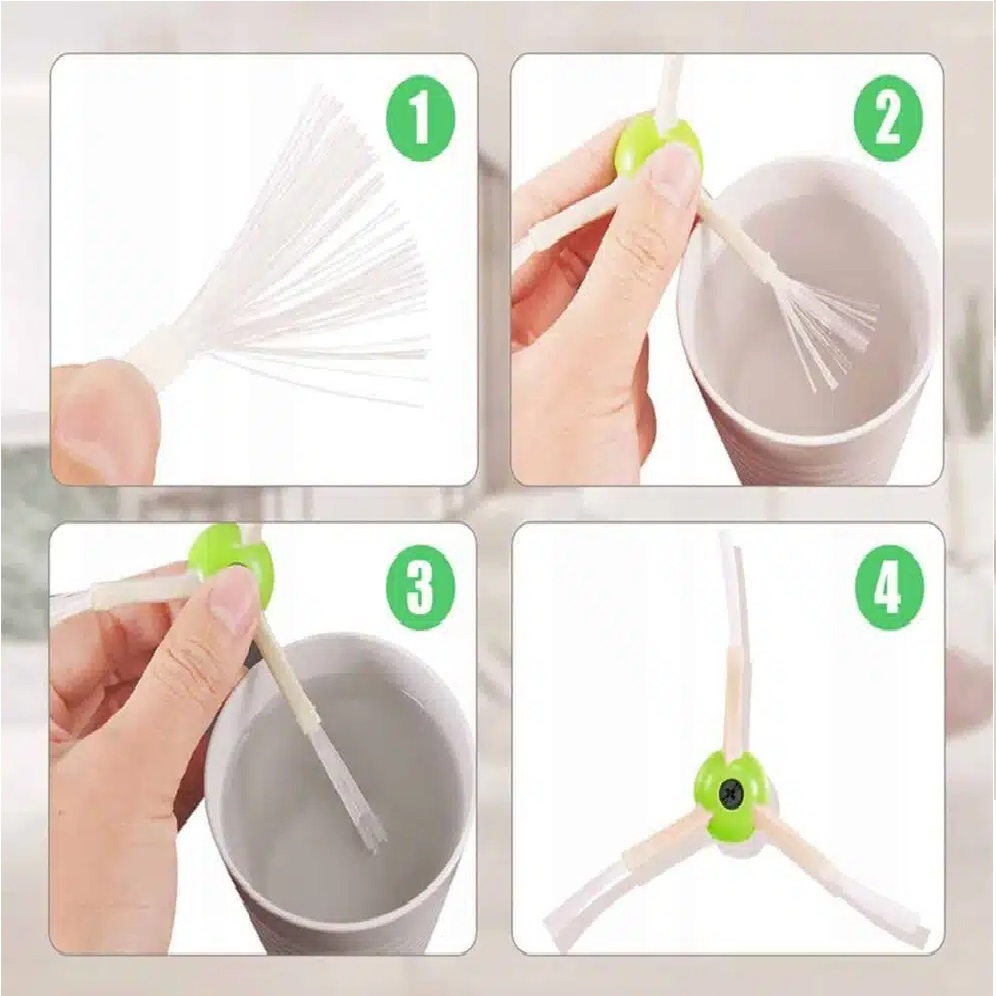 1

2

3

4